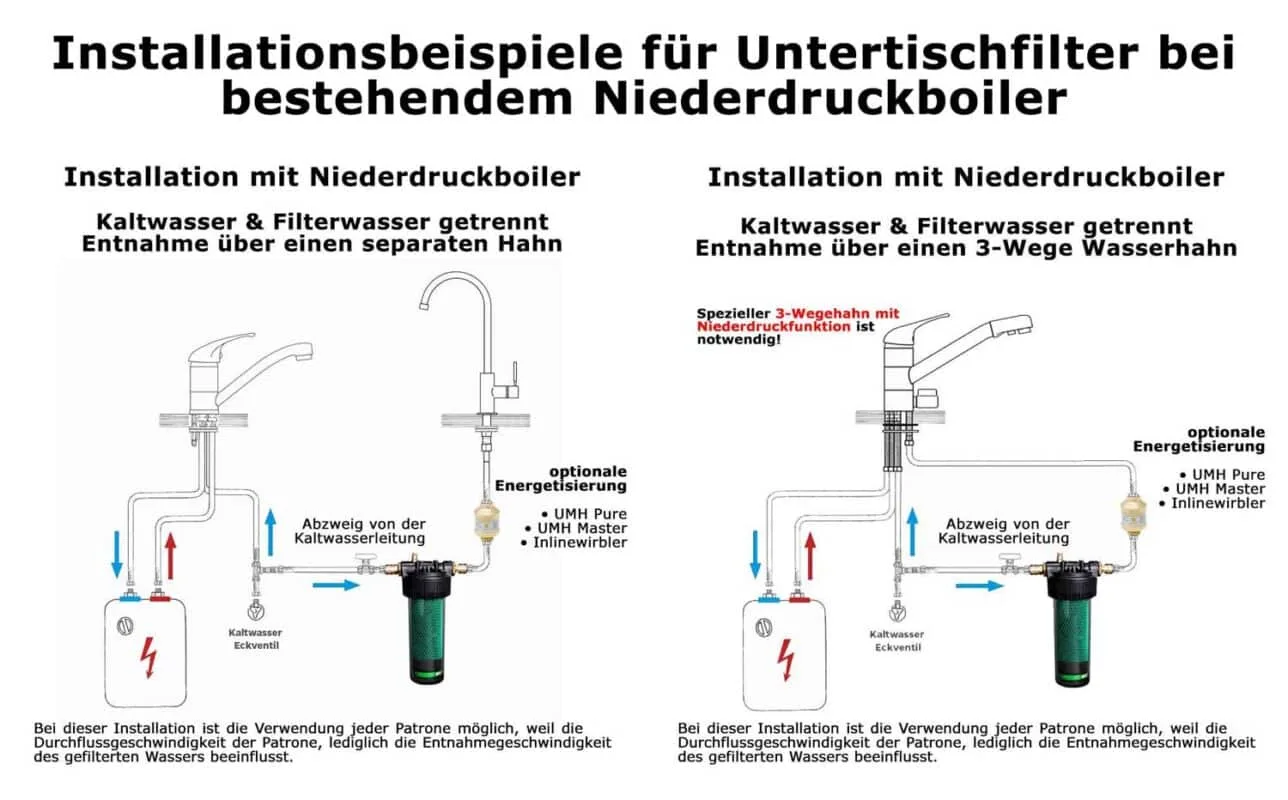 Installationsbeispiele für Untertischfilter bei bestehendem Niederdruckboiler

Installation mit Niederdruckboiler

Kaltwasser & Filterwasser getrennt
Entnahme über einen separaten Hahn

optionale Energetisierung

• UMH Pure
• UMH Master
• Inlinewirbler

Abzweig von der Kaltwasserleitung

Kaltwasser Eckventil

Bei dieser Installation ist die Verwendung jeder Patrone möglich, weil die Durchflussgeschwindigkeit der Patrone, lediglich die Entnahmegeschwindigkeit des gefilterten Wassers beeinflusst.

Installation mit Niederdruckboiler

Kaltwasser & Filterwasser getrennt
Entnahme über einen 3-Wege Wasserhahn

Spezieller 3-Wegehahn mit Niederdruckfunktion ist notwendig!

optionale Energetisierung

• UMH Pure
• UMH Master
• Inlinewirbler

Abzweig von der Kaltwasserleitung

Kaltwasser Eckventil

Bei dieser Installation ist die Verwendung jeder Patrone möglich, weil die Durchflussgeschwindigkeit der Patrone, lediglich die Entnahmegeschwindigkeit des gefilterten Wassers beeinflusst.