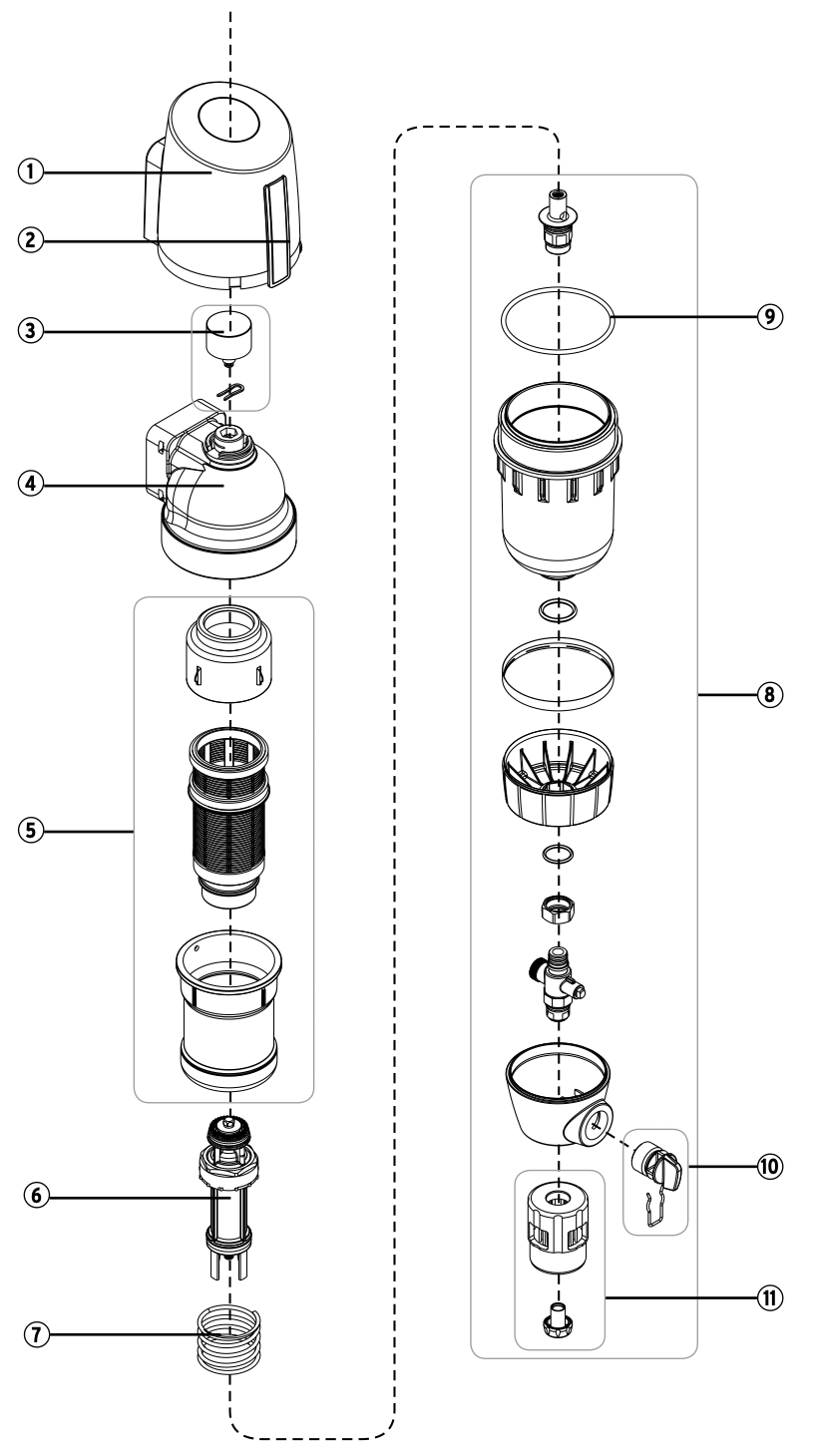 1
2
3
4
5
6
7
9
8
10
11