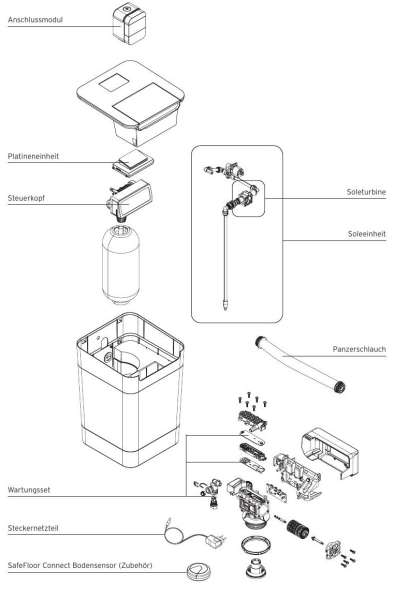 Anschlussmodul

Platineneinheit

Steuerkopf

Soleturbine

Soleeinheit

Panzerschlauch

Wartungsset

Steckernetzteil

SafeFloor Connect Bodensensor (Zubehör)